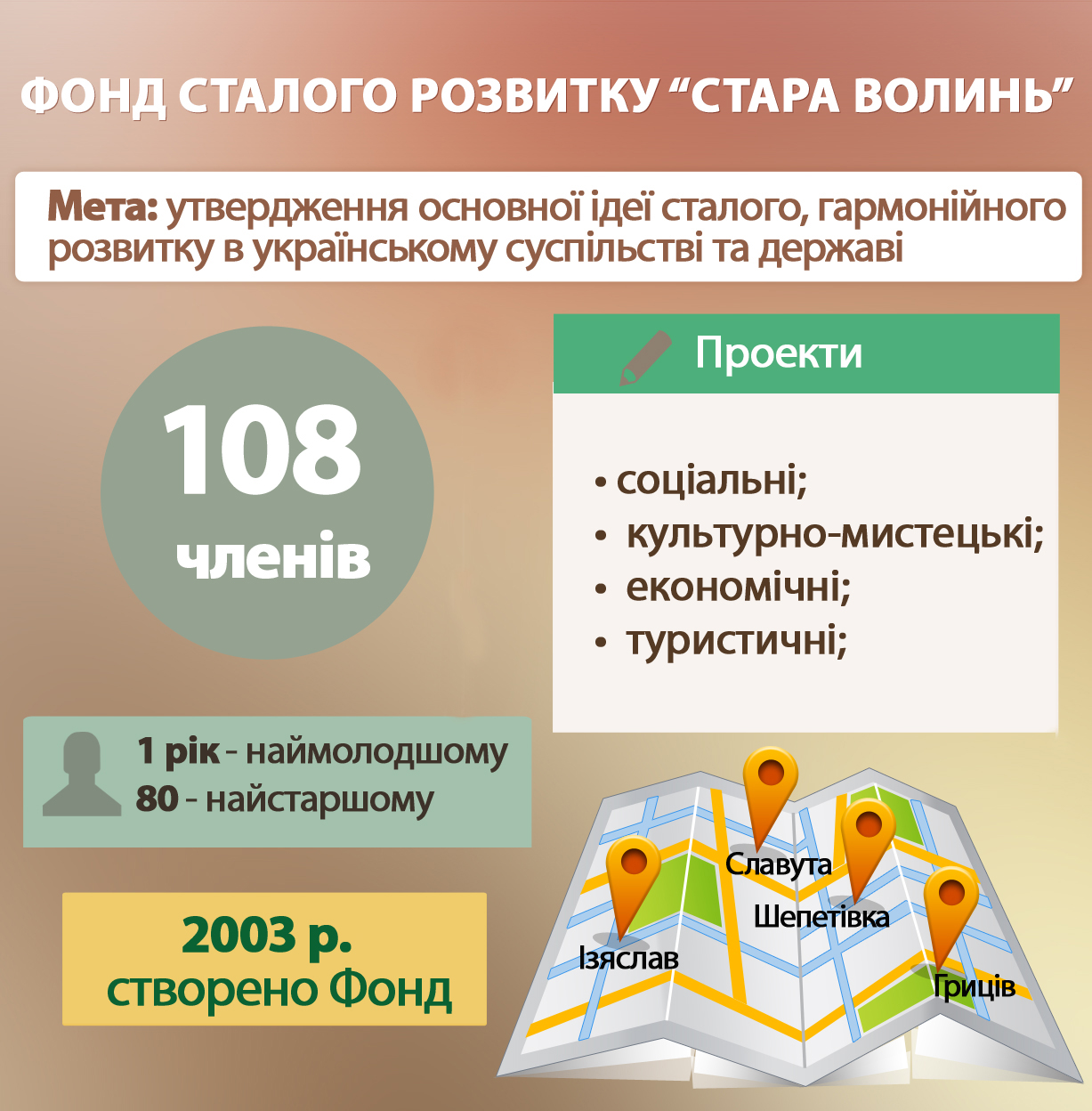 ФОНД СТАЛОГО РОЗВИТКУ “СТАРА ВОЛИНЬ”

Мета: утвердження основної ідеї сталого, гармонійного розвитку в українському суспільстві та державі

108 членів

Проекти

• соціальні;
• культурно-мистецькі;
• економічні;
• туристичні;

1 рік - наймолодшому
80 - найстаршому

2003 р.
створено Фонд

Славута
Шепетівка
Ізяслав
Гриців