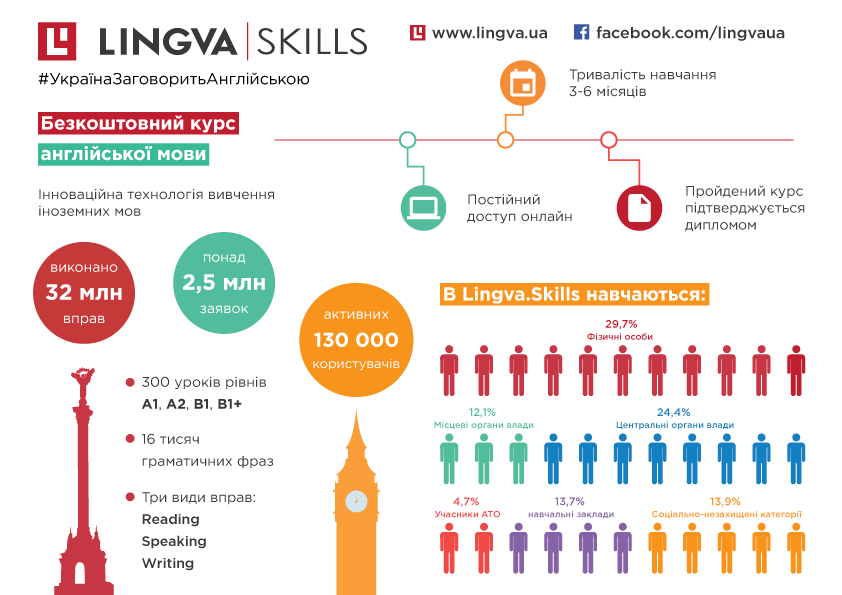 LINGVA | SKILLS

www.lingva.ua facebook.com/lingvaua

#УкраїнаЗаговоритьАнглійською

Безкоштовний курс англійської мови

Інноваційна технологія вивчення іноземних мов

Тривалість навчання 3-6 місяців

Постійний доступ онлайн

Пройдений курс підтверджується дипломом

виконано 32 млн вправ

понад 2,5 млн заявок

активних 130 000 користувачів

300 уроків рівнів A1, A2, B1, B1+

16 тисяч граматичних фраз

Три види вправ:
Reading
Speaking
Writing

В Lingva.Skills навчаються:

29,7%
Фізичні особи

12,1%
Місцеві органи влади

24,4%
Центральні органи влади

4,7%
Учасники АТО

13,7%
навчальні заклади

13,9%
Соціально-незахищені категорії