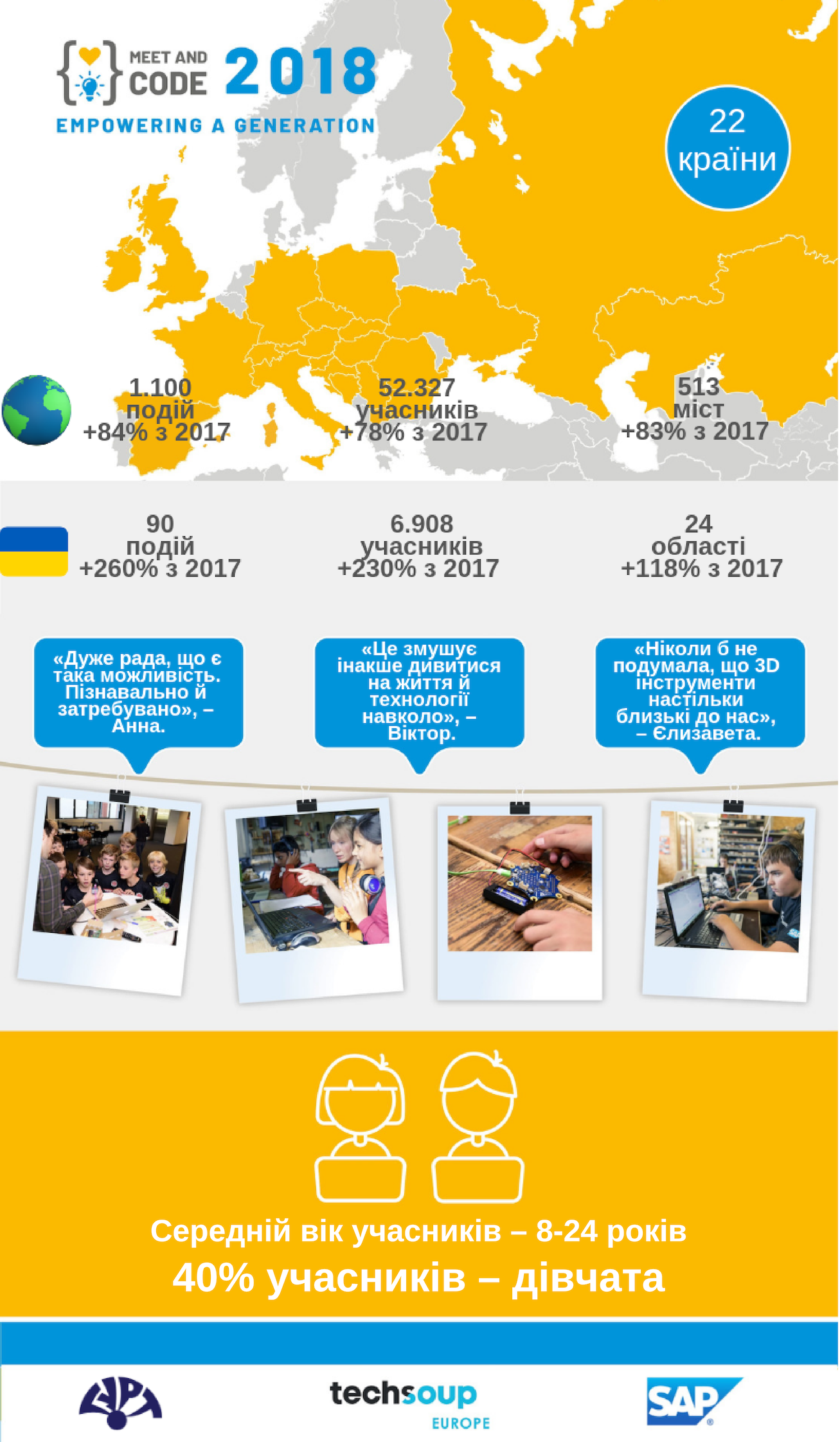 MEET AND CODE 2018
EMPOWERING A GENERATION

22 країни

1.100 подій +84% з 2017

52.327 учасників +78% з 2017

513 міст +83% з 2017

90 подій +260% з 2017

6.908 учасників +230% з 2017

24 області +118% з 2017

«Дуже рада, що є така можливість. Пізнавально й затребувано», – Анна.

«Це змушує інакше дивитися на життя й технології навколо», – Віктор.

«Ніколи б не подумала, що 3D інструменти настільки близькі до нас», – Єлизавета.

Середній вік учасників – 8-24 років
40% учасників – дівчата

techsoup EUROPE

SAP